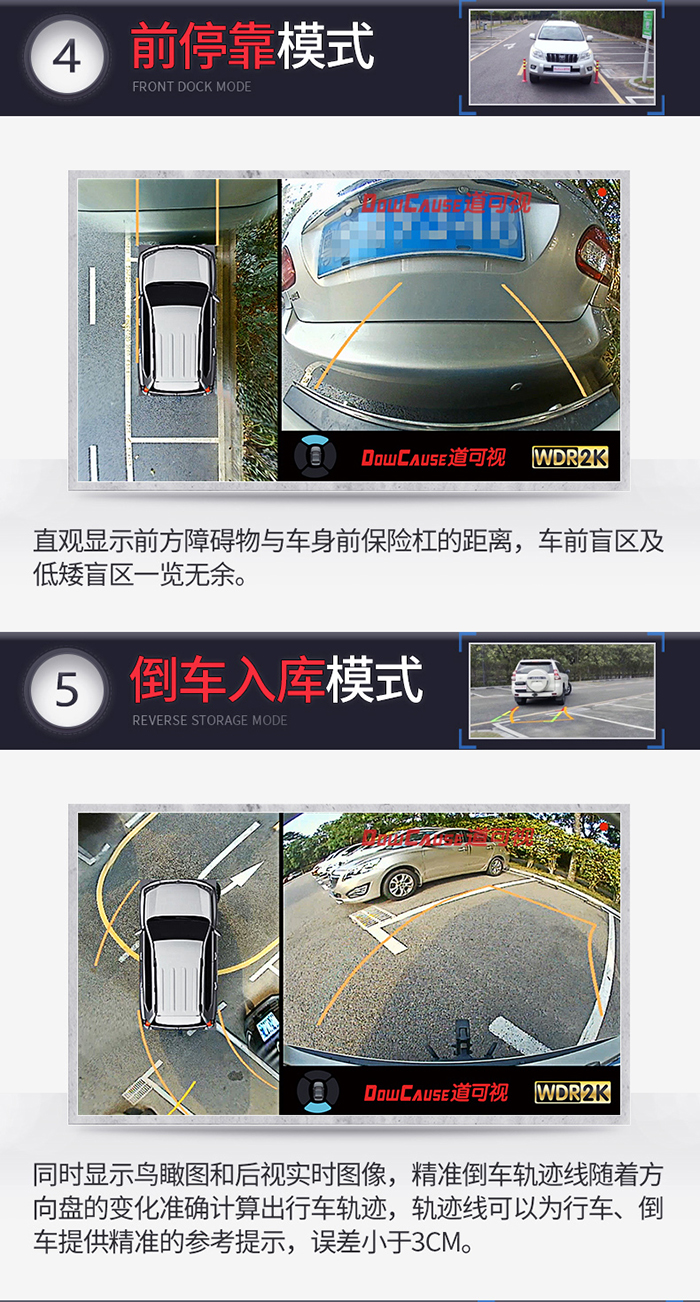 4

前停靠模式

FRONT DOCK MODE

DowCause道可视

DowCause道可视

WDR2K

直观显示前方障碍物与车身前保险杠的距离，车前盲区及低矮盲区一览无余。

5

倒车入库模式

REVERSE STORAGE MODE

DowCause道可视

DowCause道可视

WDR2K

同时显示鸟瞰图和后视实时图像，精准倒车轨迹线随着方向盘的变化准确计算出行车轨迹，轨迹线可以为行车、倒车提供精准的参考提示，误差小于3CM。